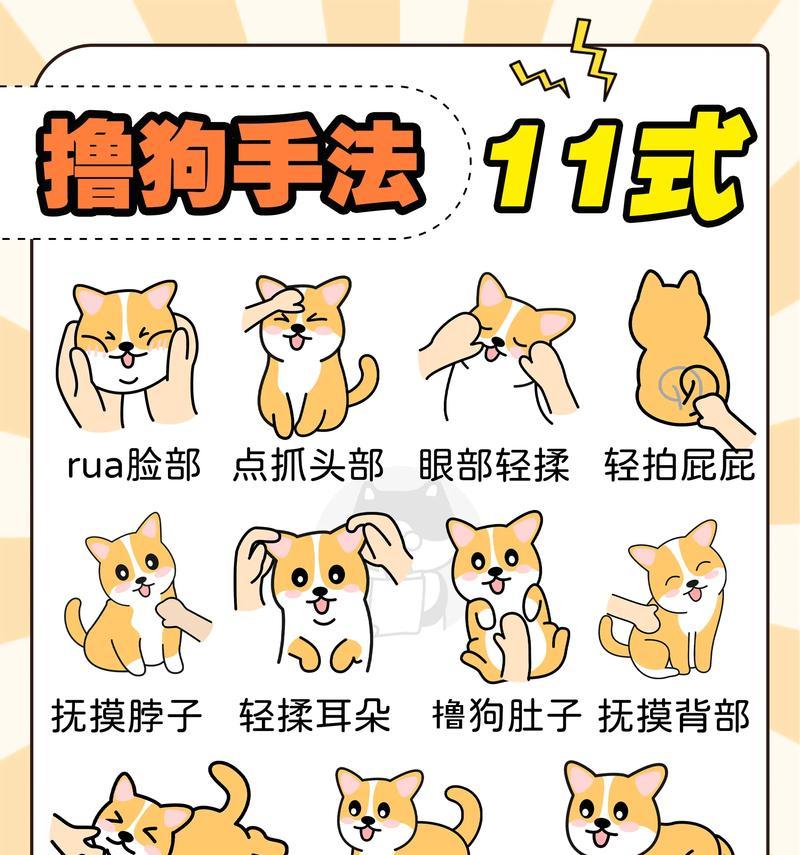 撸狗手法 11式

rua脸部 点抓头部 眼部轻揉 轻拍屁屁

抚摸脖子 轻揉耳朵 撸狗肚子 抚摸背部